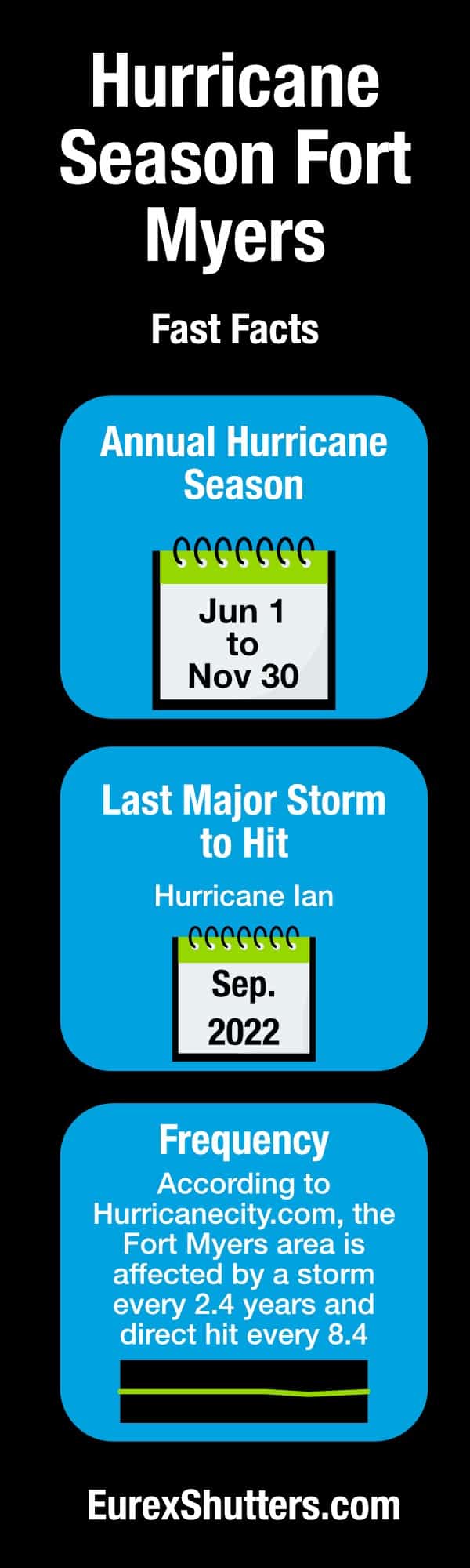 Hurricane Season Fort Myers

Fast Facts

Annual Hurricane Season

Jun 1
to
Nov 30

Last Major Storm to Hit

Hurricane Ian

Sep.
2022

Frequency

According to Hurricanecity.com, the Fort Myers area is affected by a storm every 2.4 years and direct hit every 8.4

EurexShutters.com