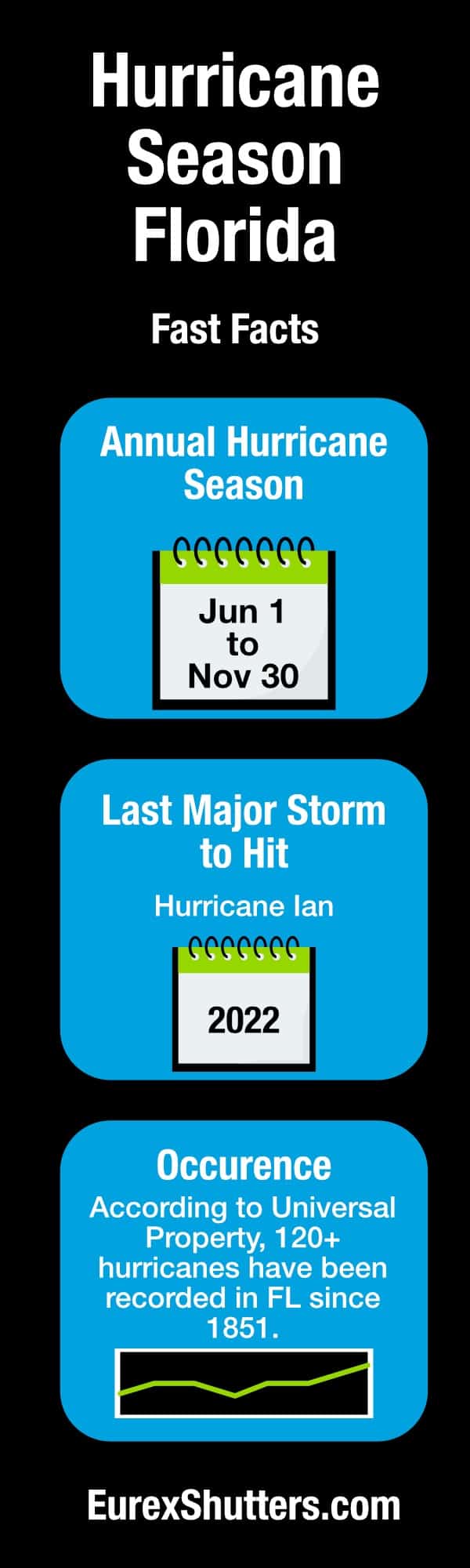 Hurricane Season Florida

Fast Facts

Annual Hurricane Season

Jun 1 to Nov 30

Last Major Storm to Hit

Hurricane Ian

2022

Occurence

According to Universal Property, 120+ hurricanes have been recorded in FL since 1851.

EurexShutters.com